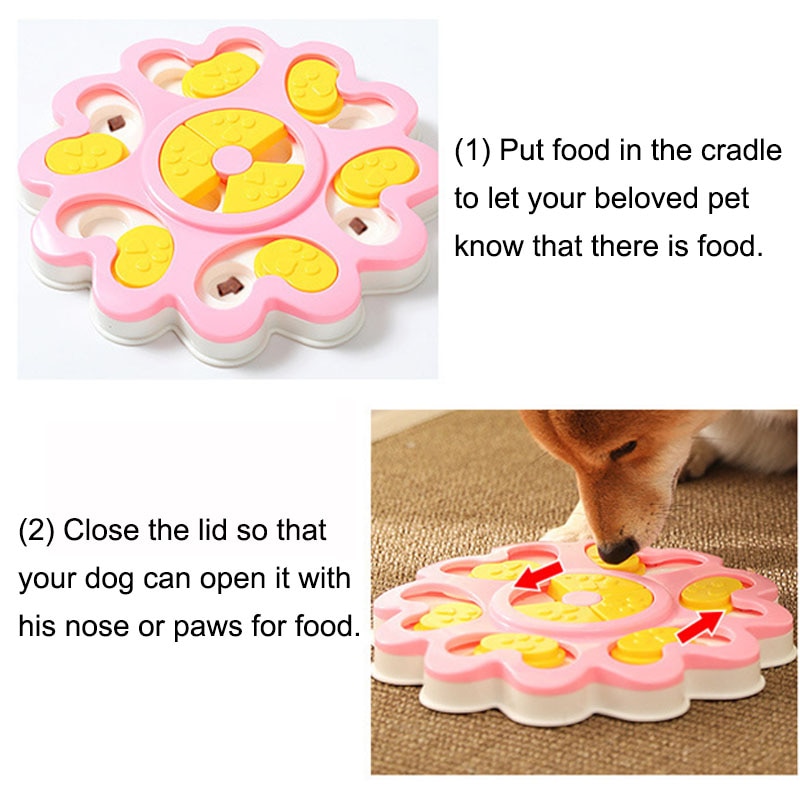 (1) Put food in the cradle to let your beloved pet know that there is food.

(2) Close the lid so that your dog can open it with his nose or paws for food.